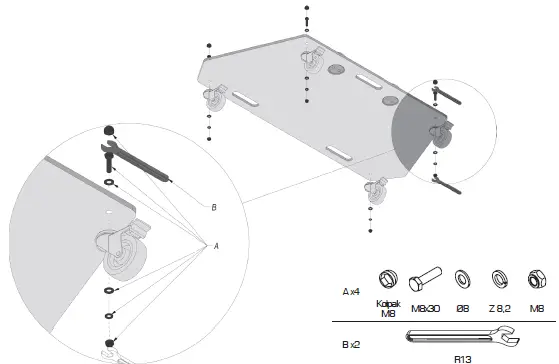 B

A

A x4

Kołpak M8

M8x30

Ø8

Z 8,2

M8

B x2

R13