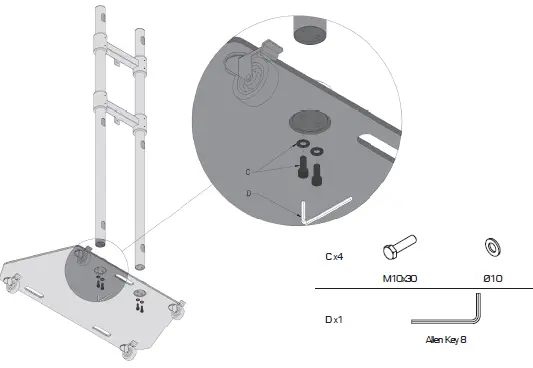 C
D

C x4
M10x30
Ø10

D x1
Allen Key 8