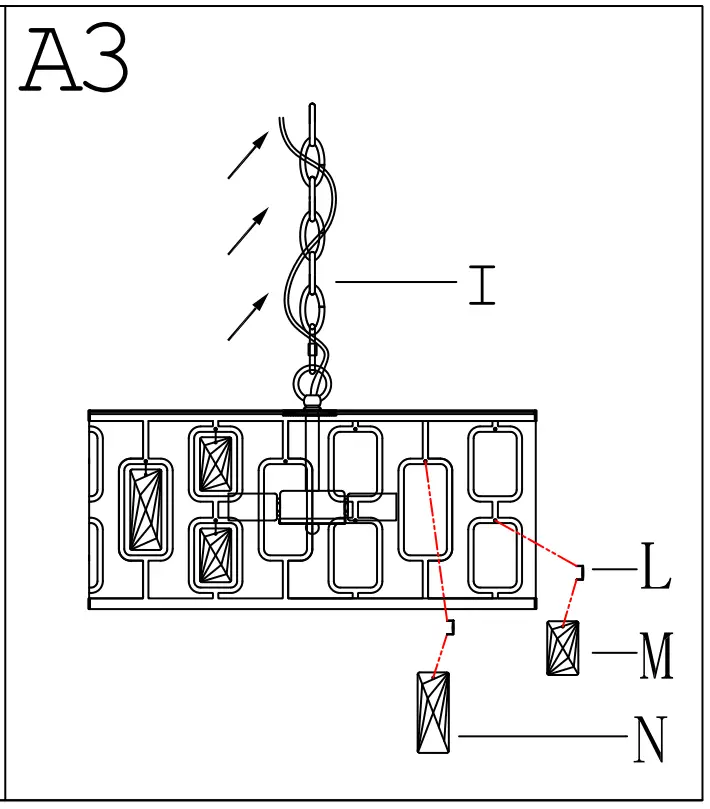 A3

I

L

M

N