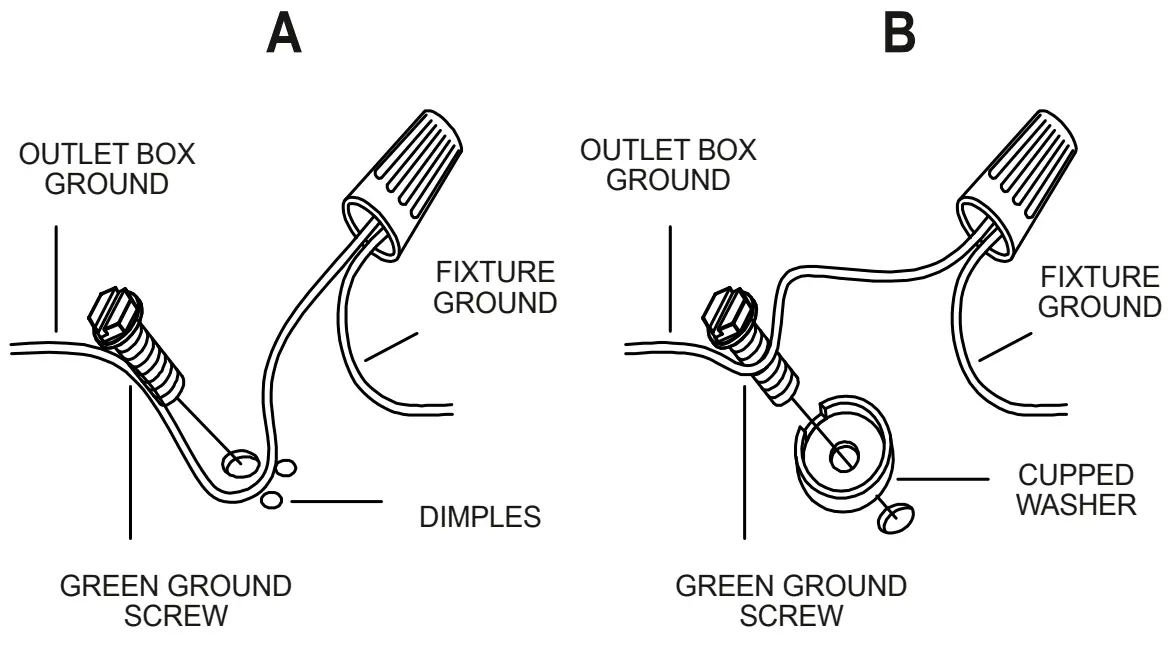 A

OUTLET BOX GROUND

FIXTURE GROUND

DIMPLES

GREEN GROUND SCREW

B

OUTLET BOX GROUND

FIXTURE GROUND

CUPPED WASHER

GREEN GROUND SCREW