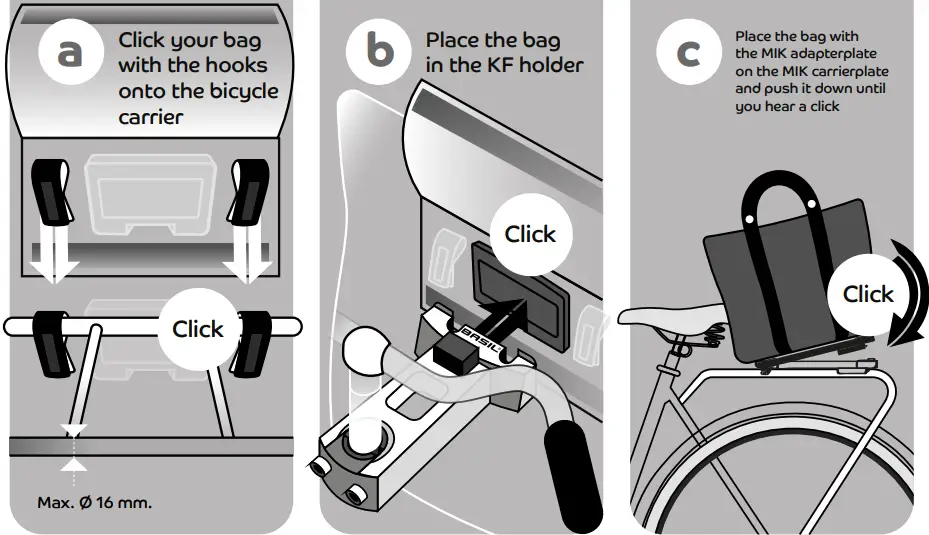 a
Click your bag with the hooks onto the bicycle carrier

Click

Max. Ø 16 mm.

b
Place the bag in the KF holder

Click

BASIL

c
Place the bag with the MIK adapterplate on the MIK carrierplate and push it down until you hear a click

Click