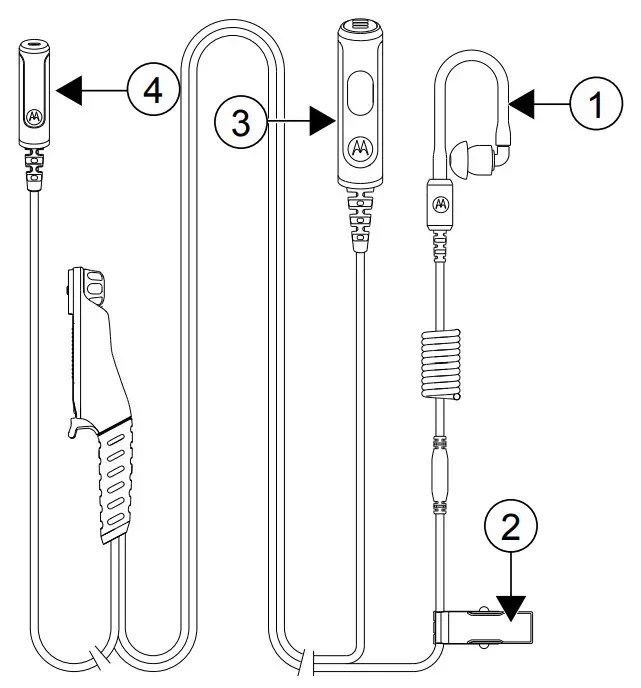 4
3
1
2