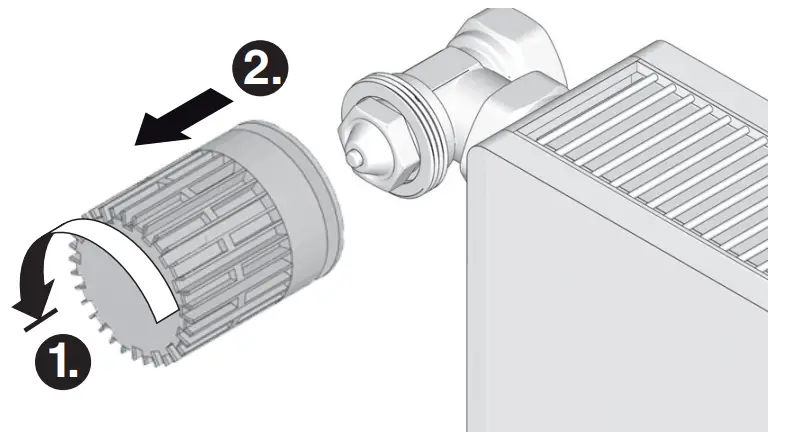 2.

1.