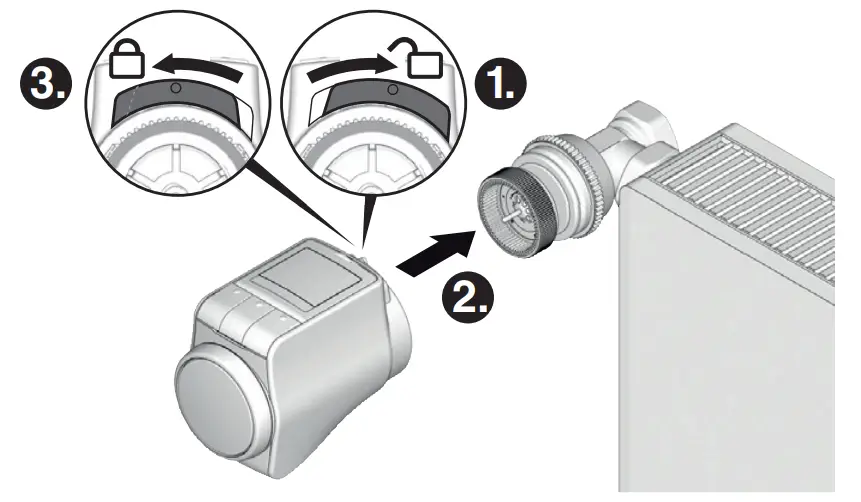 3.

1.

2.