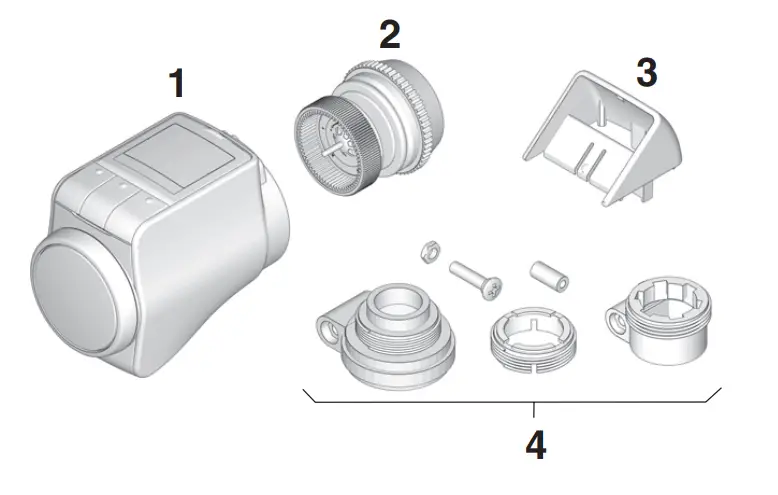 1
2
3
4