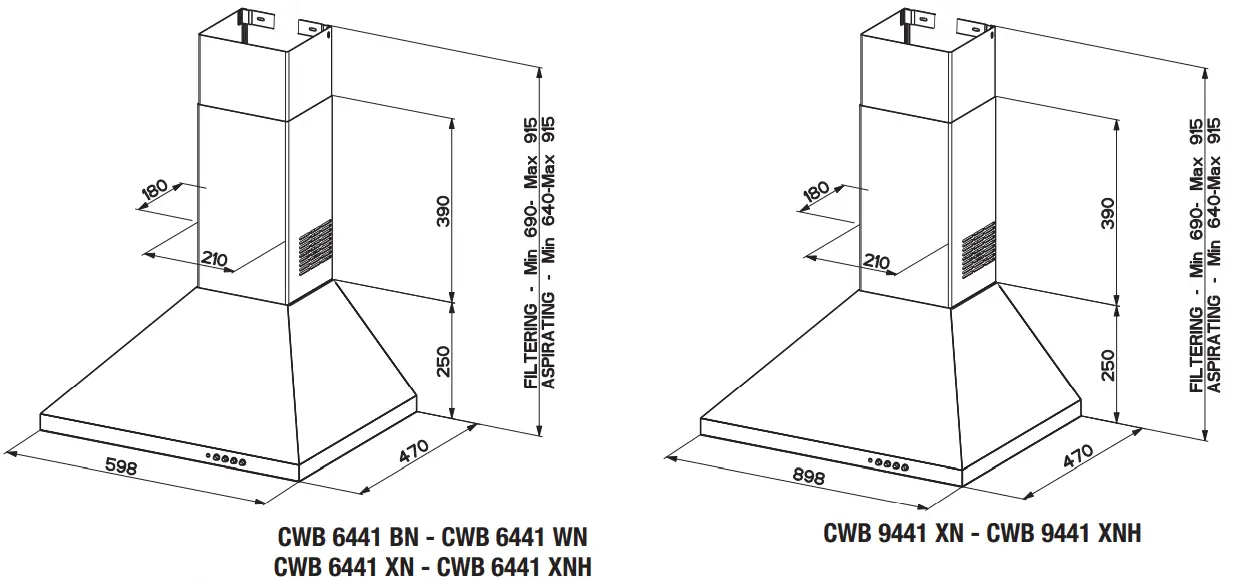 180
210
390
250
FILTERING - Min 690- Max 915
ASPIRATING - Min 640-Max 915
598
470

CWB 6441 BN - CWB 6441 WN
CWB 6441 XN - CWB 6441 XNH

180
210
390
250
FILTERING - Min 690- Max 915
ASPIRATING - Min 640-Max 915
898
470

CWB 9441 XN - CWB 9441 XNH