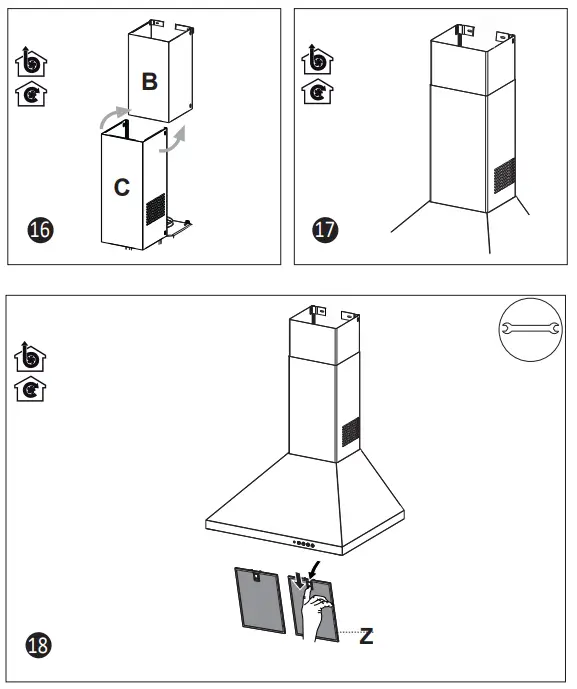 B

C

16

17

18

Z