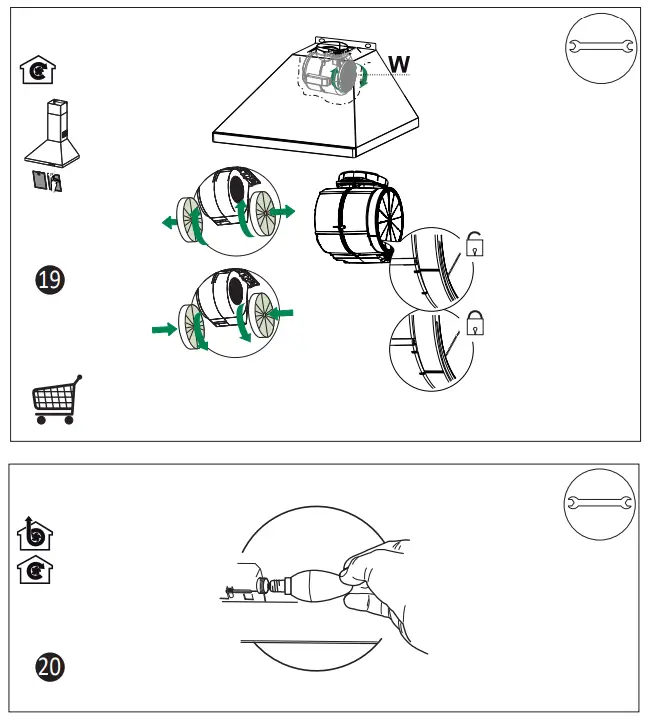 W

19

20