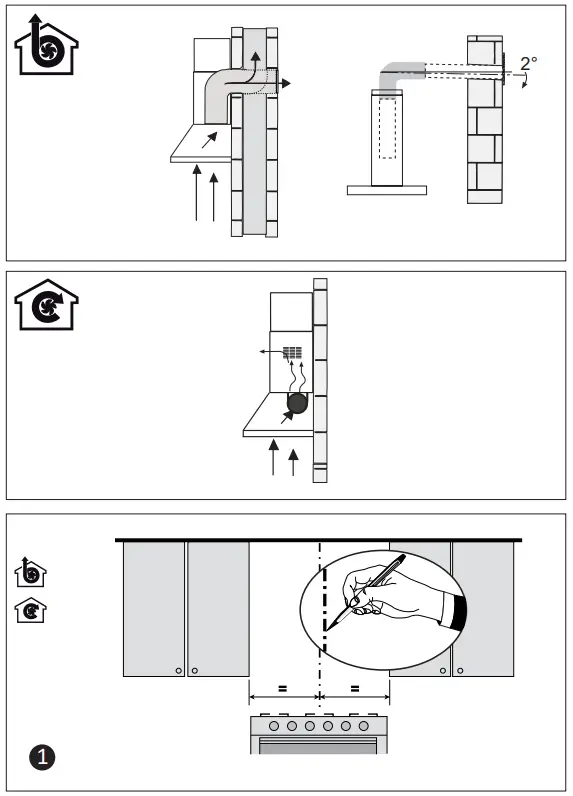 2°

=
=

1