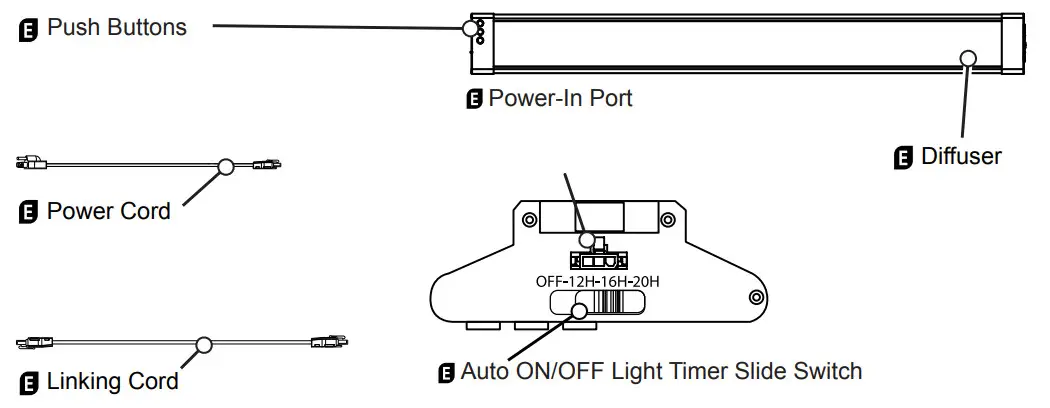 E Push Buttons

E Power-In Port

E Diffuser

E Power Cord

OFF-12H-16H-20H

E Linking Cord

E Auto ON/OFF Light Timer Slide Switch