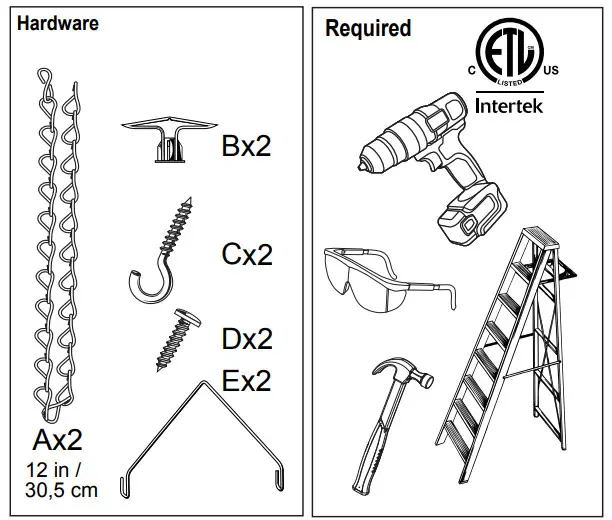 Hardware

Bx2

Cx2

Dx2

Ex2

Ax2

12 in / 30,5 cm

Required

C ETL US LISTED

Intertek