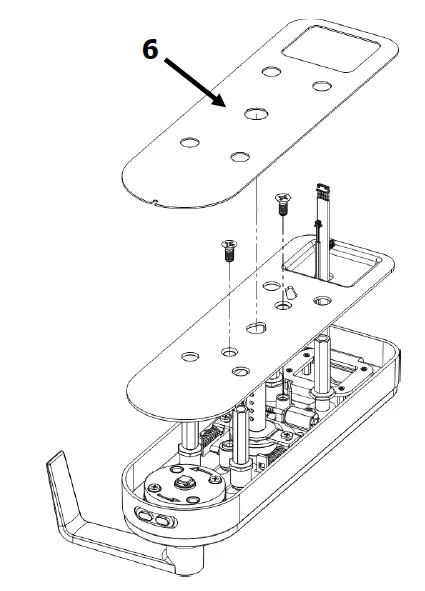 6