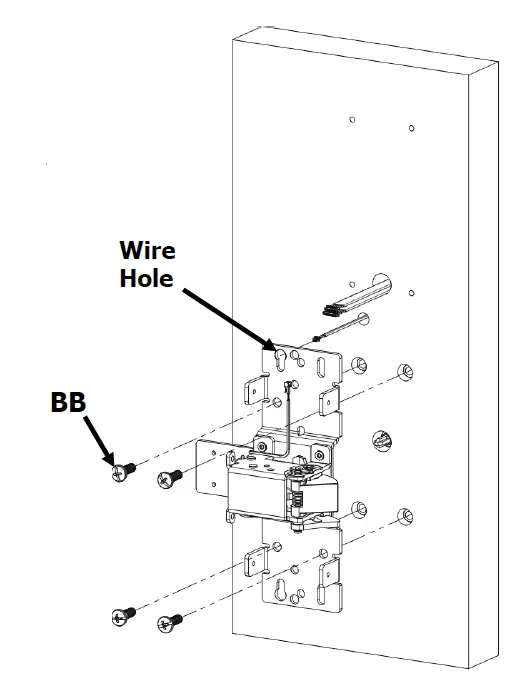 Wire Hole

BB