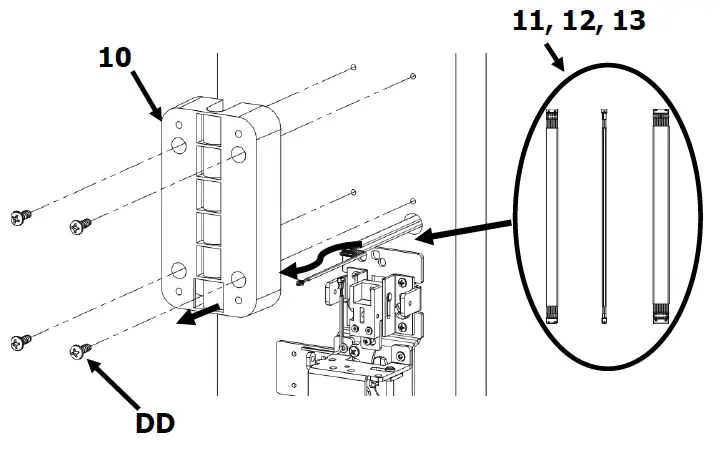 10

11, 12, 13

DD