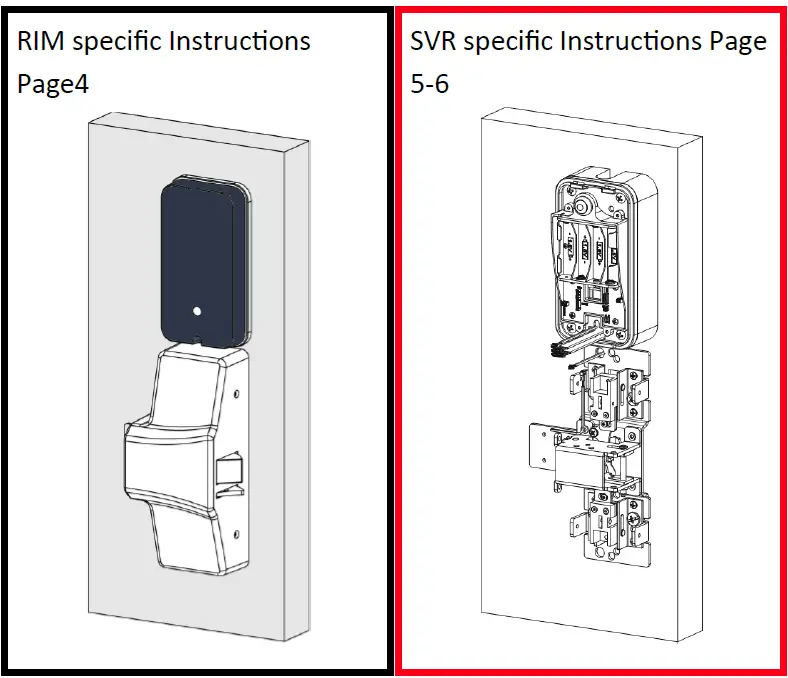 RIM specific Instructions Page4

SVR specific Instructions Page 5-6