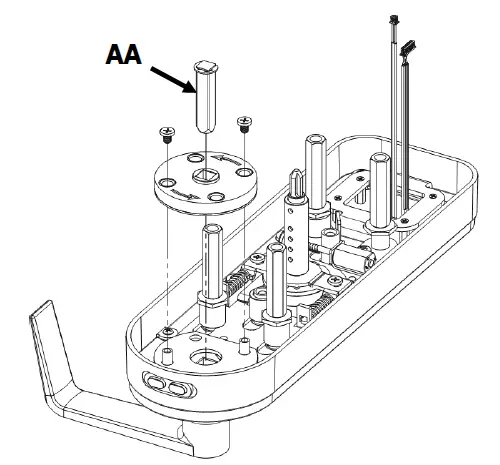 AA