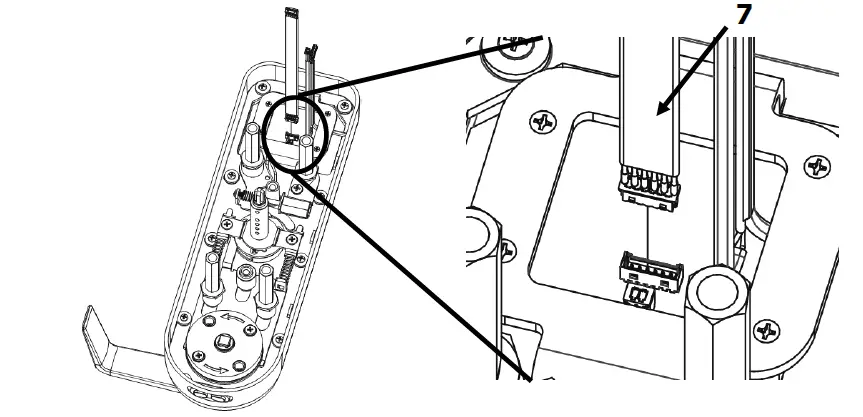 7