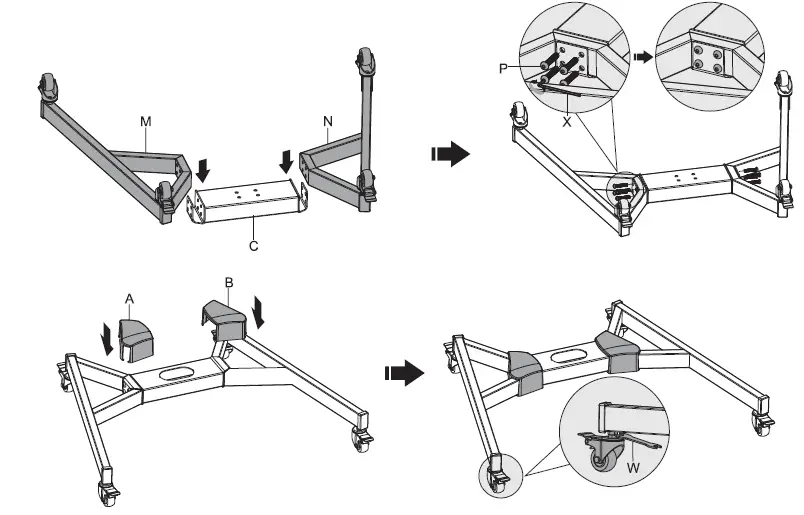 M
N
C
P
X
A
B
W