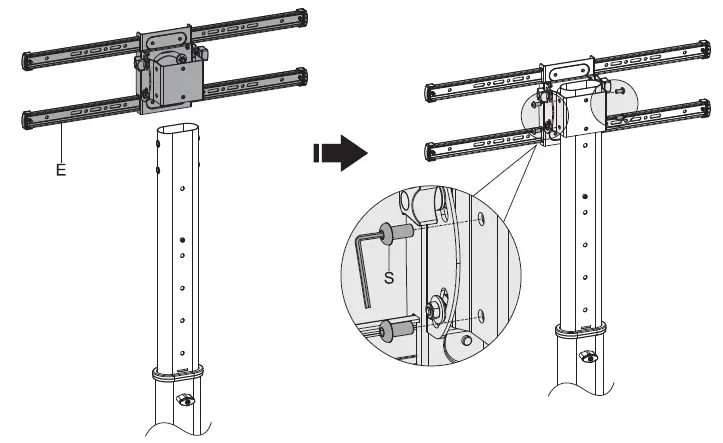 E

S