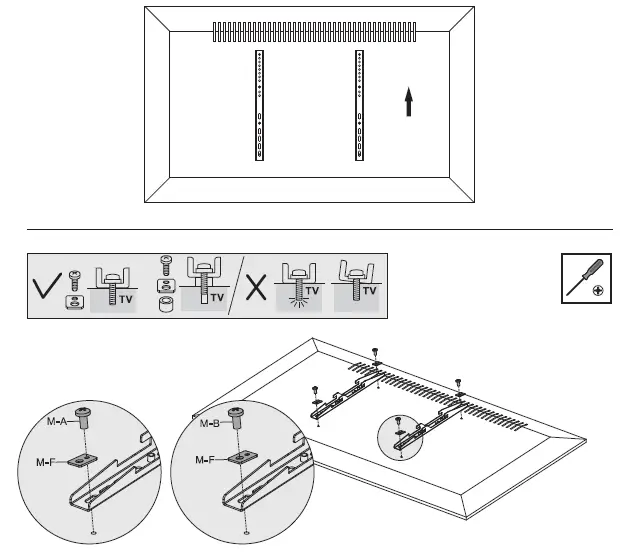 TV
TV
TV
TV
M-A
M-F
M-B
M-F