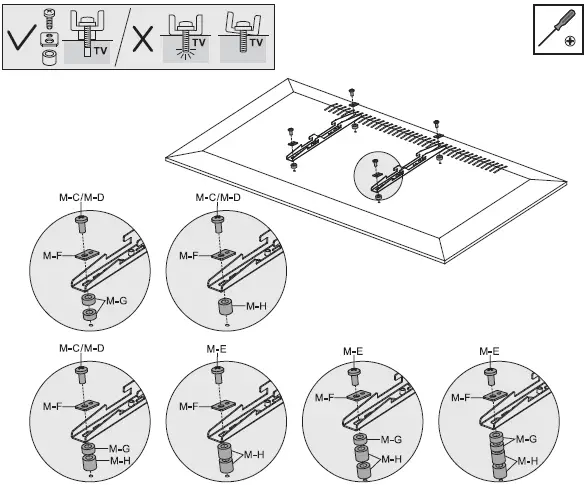 TV
TV
TV

M-C/M-D
M-F
M-G

M-C/M-D
M-F
M-H

M-C/M-D
M-F
M-G
M-H

M-E
M-F
M-H

M-E
M-F
M-G
M-H

M-E
M-F
M-G
M-H