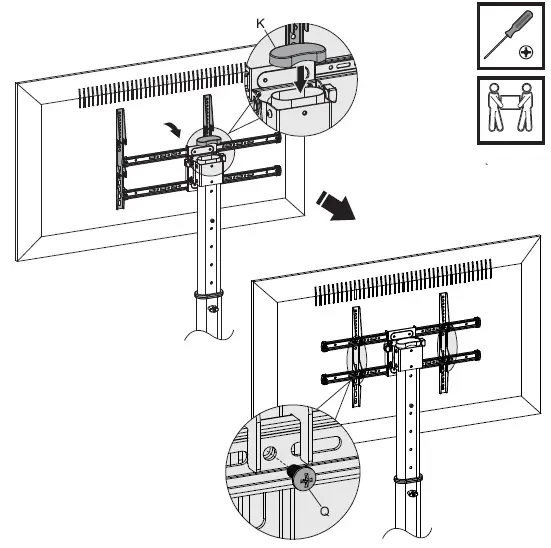 K

Q