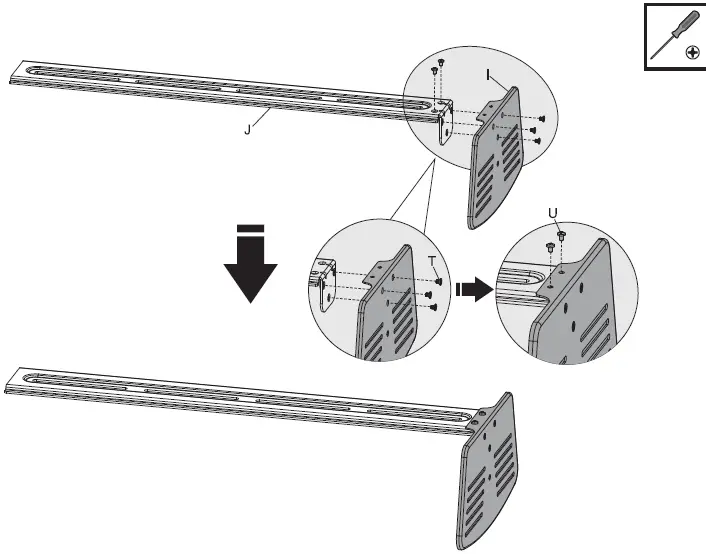 I
J
T
U