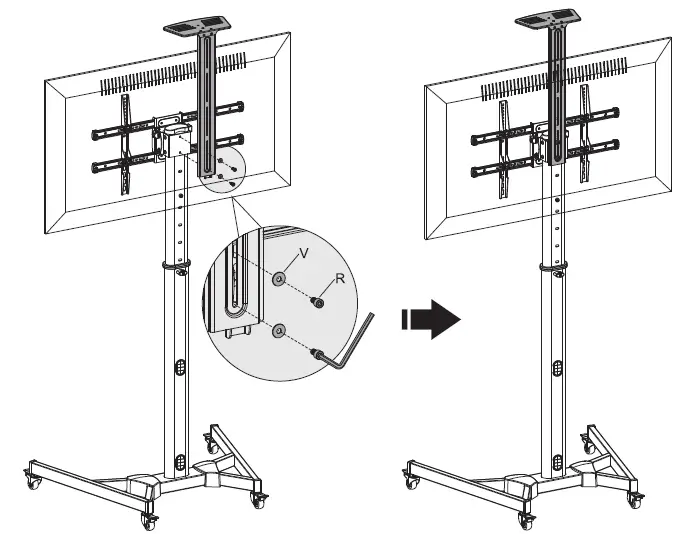 V
R