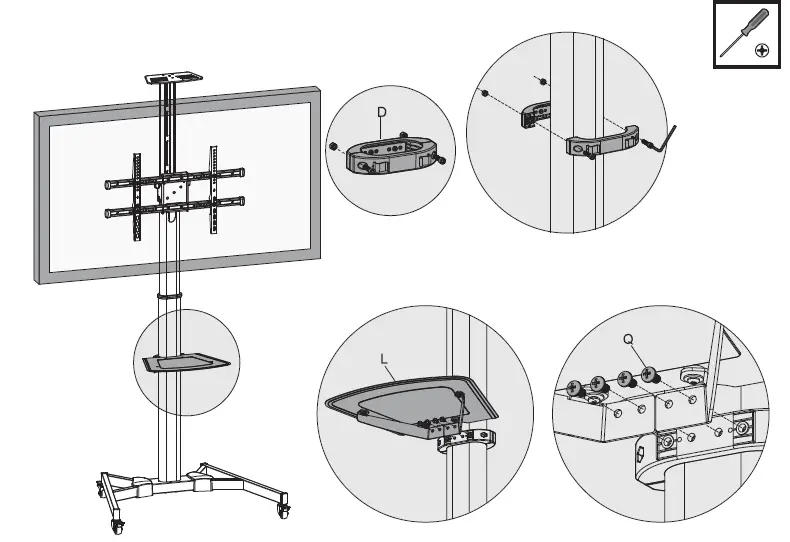 D

L

Q