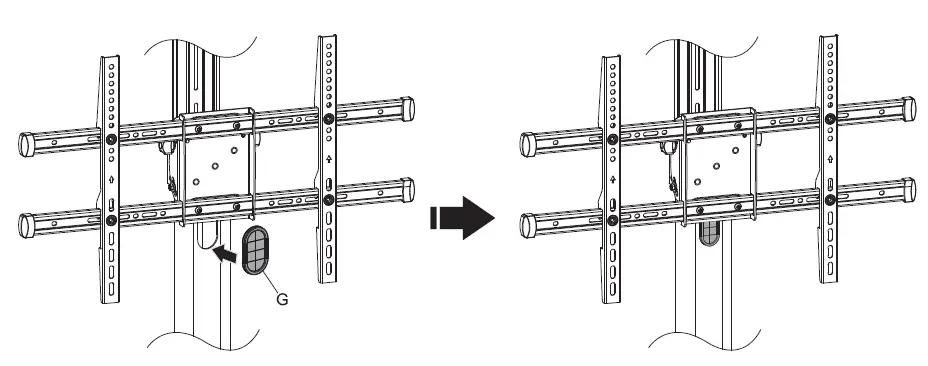 G