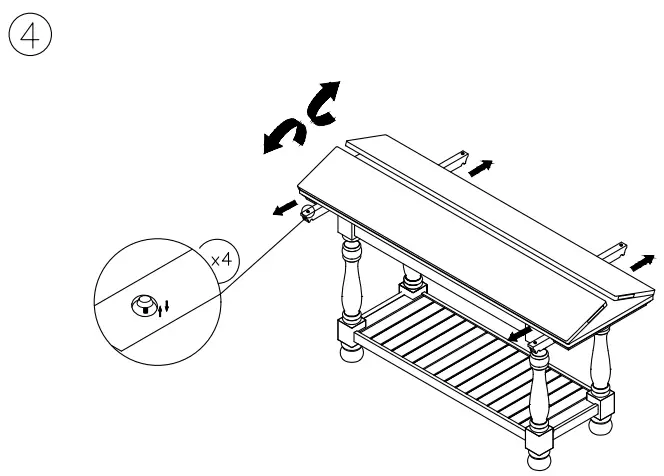 ④

x4