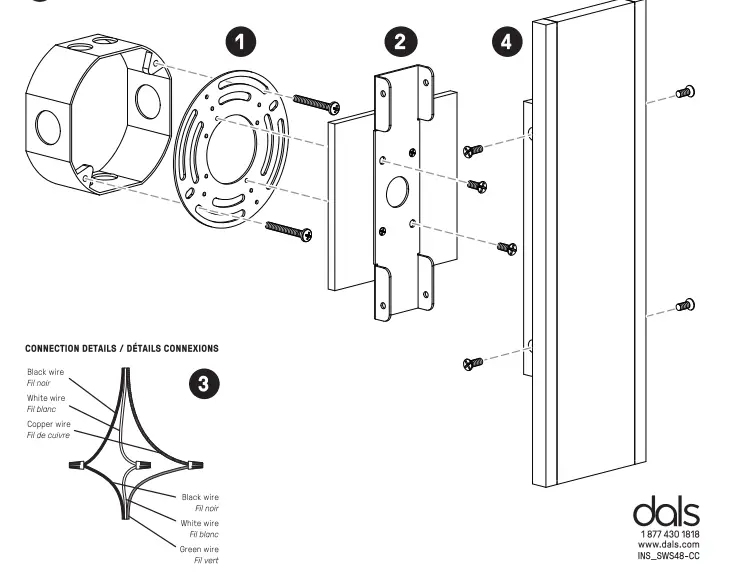 1

2

4

CONNECTION DETAILS / DÉTAILS CONNEXIONS

3

Black wire
Fil noir

White wire
Fil blanc

Copper wire
Fil de cuivre

Black wire
Fil noir

White wire
Fil blanc

Green wire
Fil vert

dals
1 877 430 1818
www.dals.com
INS_SWS48-CC