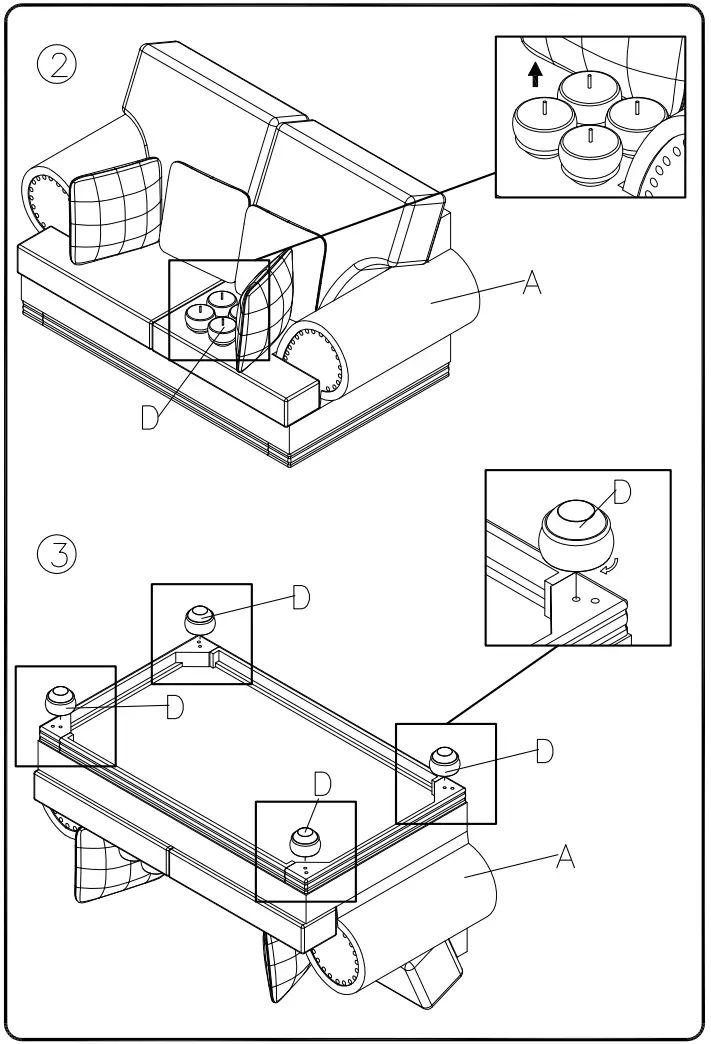 ②

A

D

③

D

D

D

D

D

A