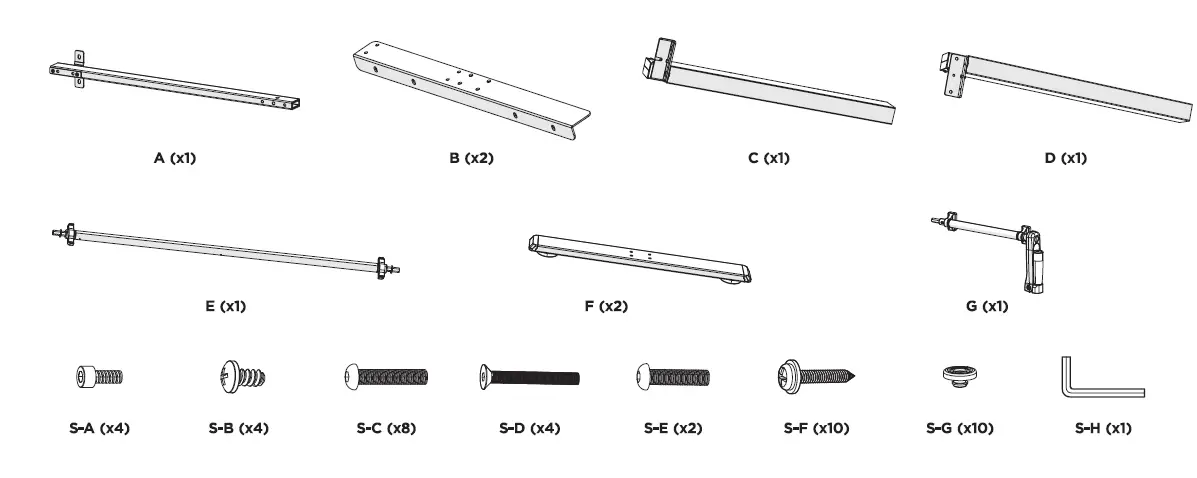 A (x1)
B (x2)
C (x1)
D (x1)

E (x1)
F (x2)
G (x1)

S-A (x4)
S-B (x4)
S-C (x8)
S-D (x4)
S-E (x2)
S-F (x10)
S-G (x10)
S-H (x1)