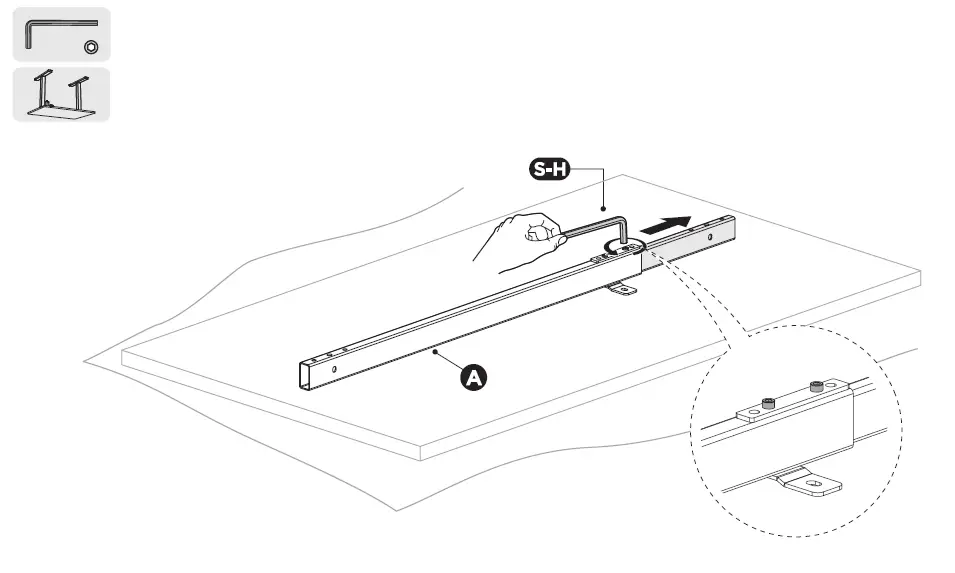 S-H

A