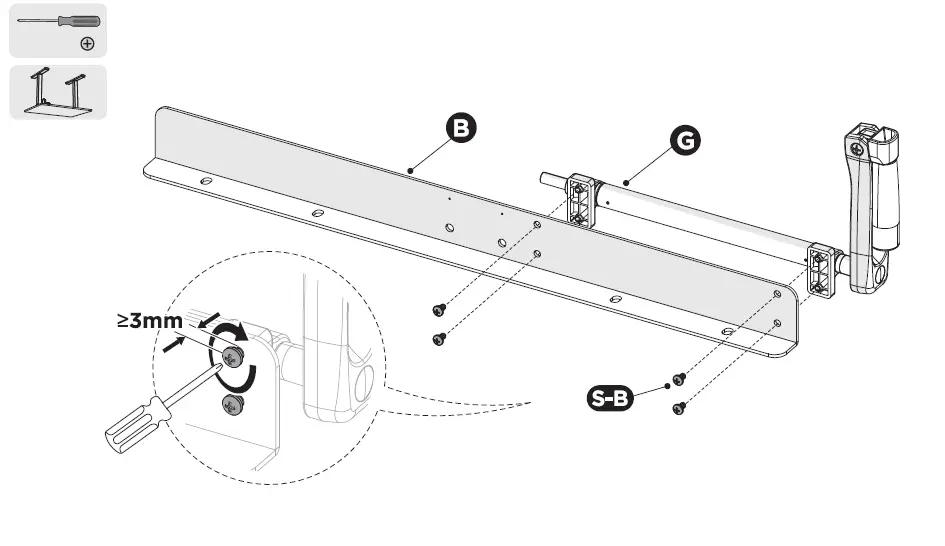 B

G

≥3mm

S-B