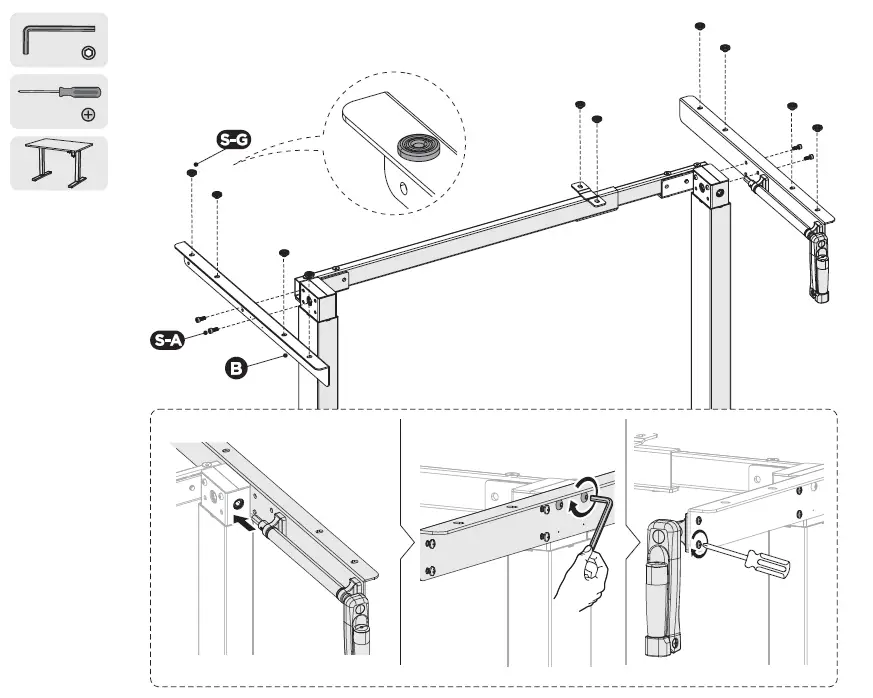 S-G
S-A
B