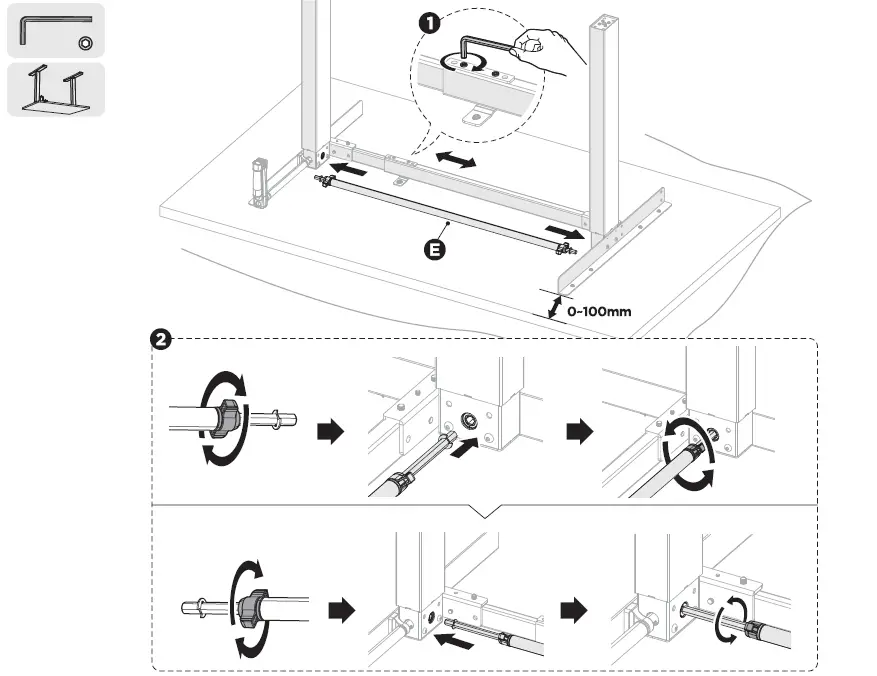 1

E

0-100mm

2