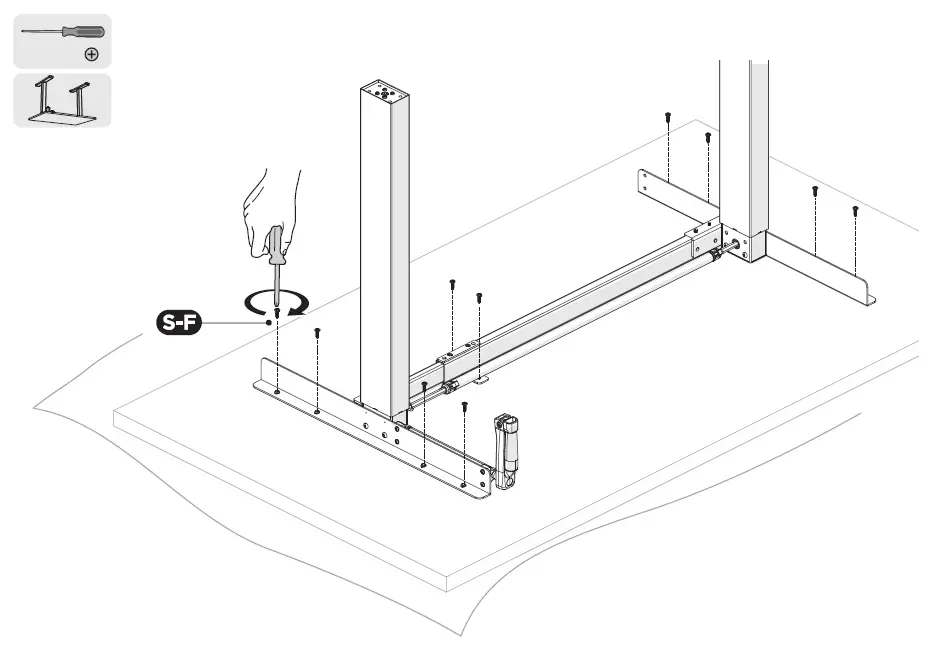 S-F