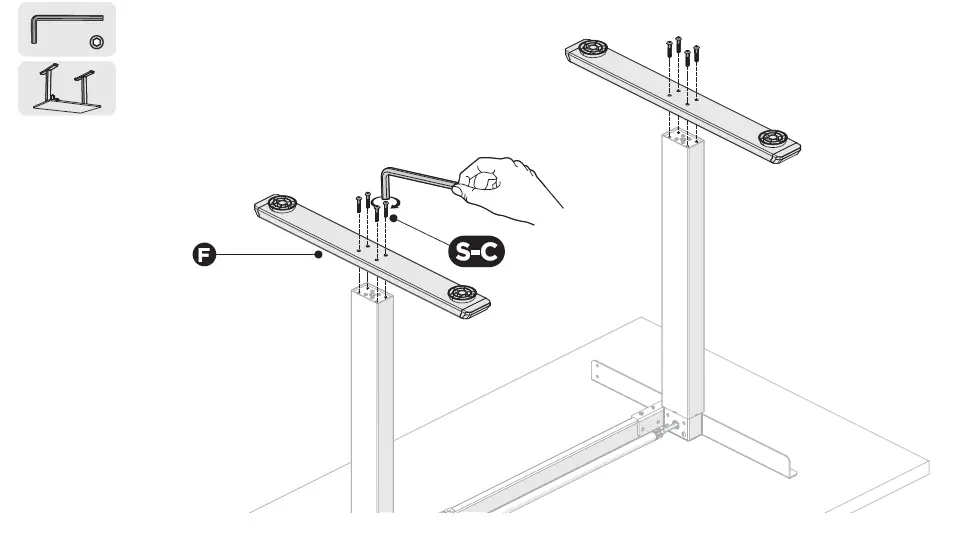 F
S-C