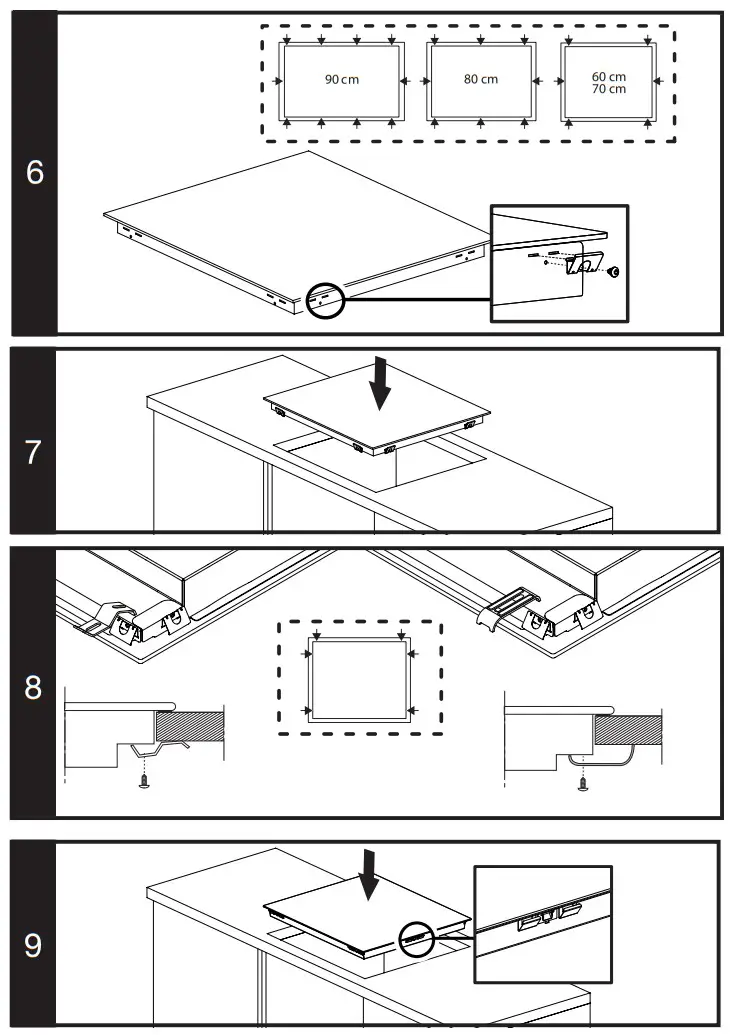 6

90 cm

80 cm

60 cm
70 cm

7

8

9