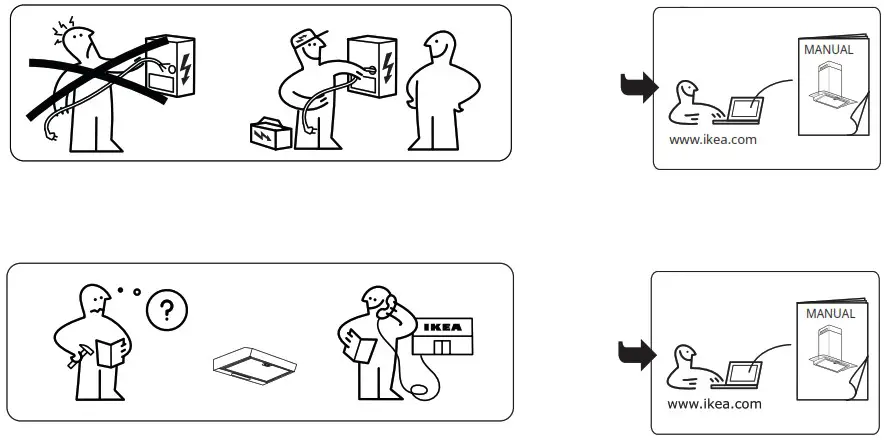 MANUAL

www.ikea.com

?

IKEA

MANUAL

www.ikea.com