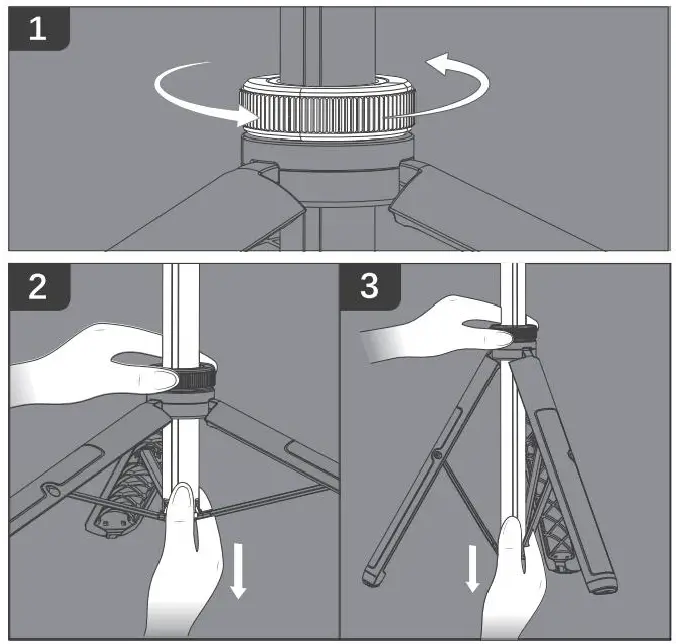 1

2

3