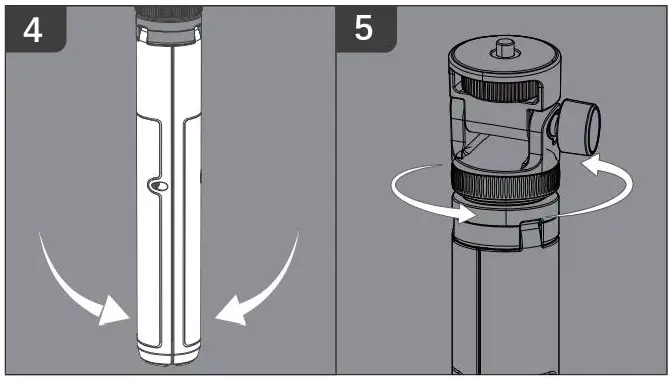 4

5