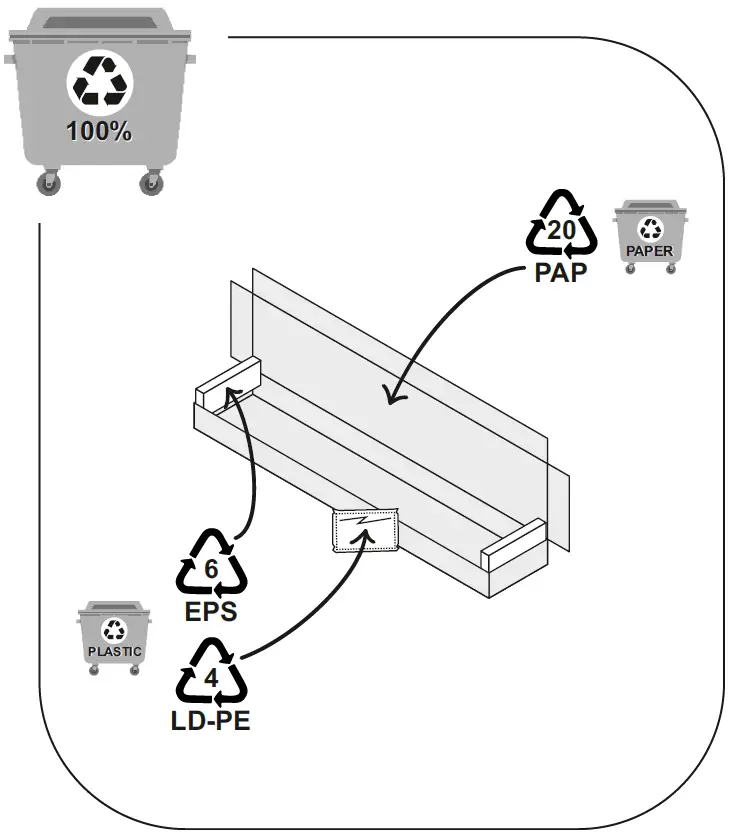 100%

20
PAP

PAPER

6
EPS

PLASTIC

4
LD-PE