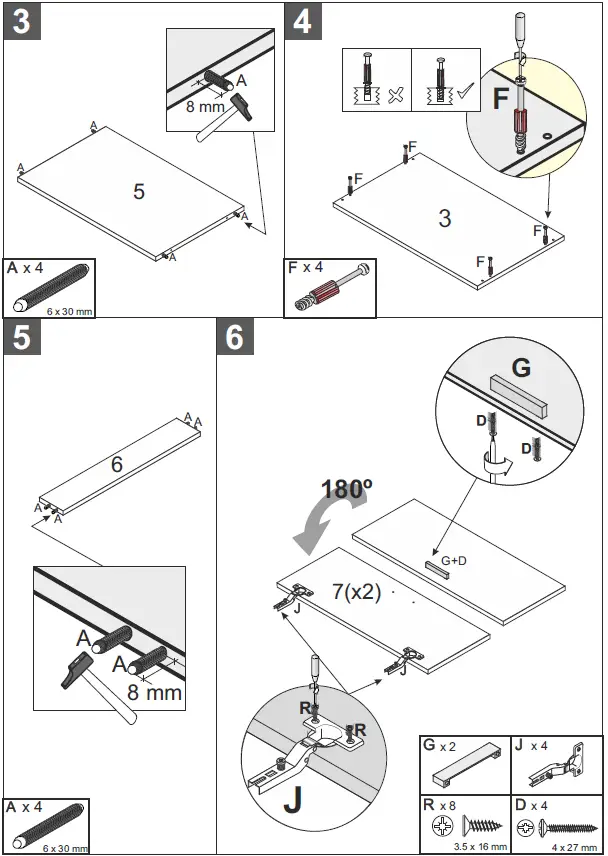 3

A
8 mm
A
A
5
A
A

A x 4
6 x 30 mm

4

F
F
F
3
F
F

F x 4

5

A
A
6
A
A
A
A
8 mm

A x 4
6 x 30 mm

6

G
D
D
180º
G+D
7(x2)
J
J
R
R
J

G x 2
J x 4
R x 8
3.5 x 16 mm
D x 4
4 x 27 mm