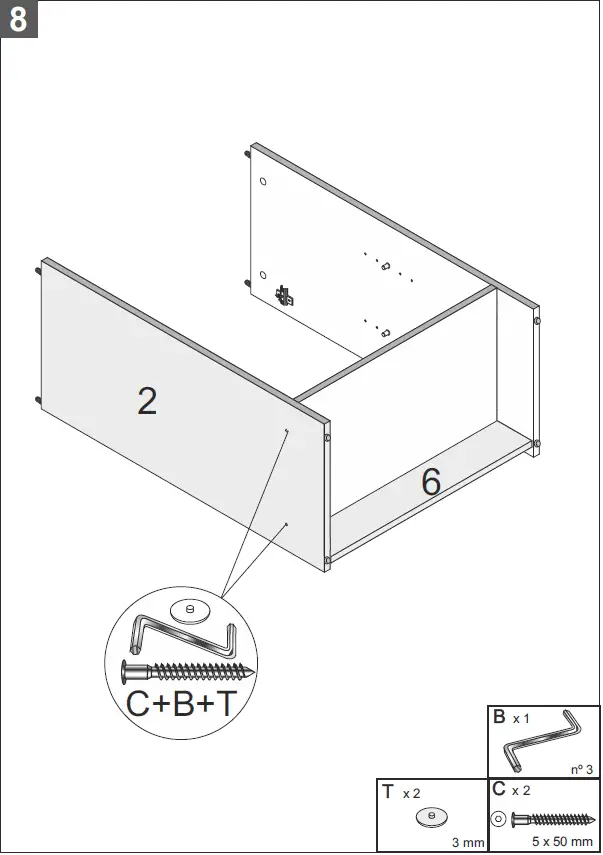 8

2

6

C+B+T

B x 1

nº 3

T x 2

3 mm

C x 2

5 x 50 mm