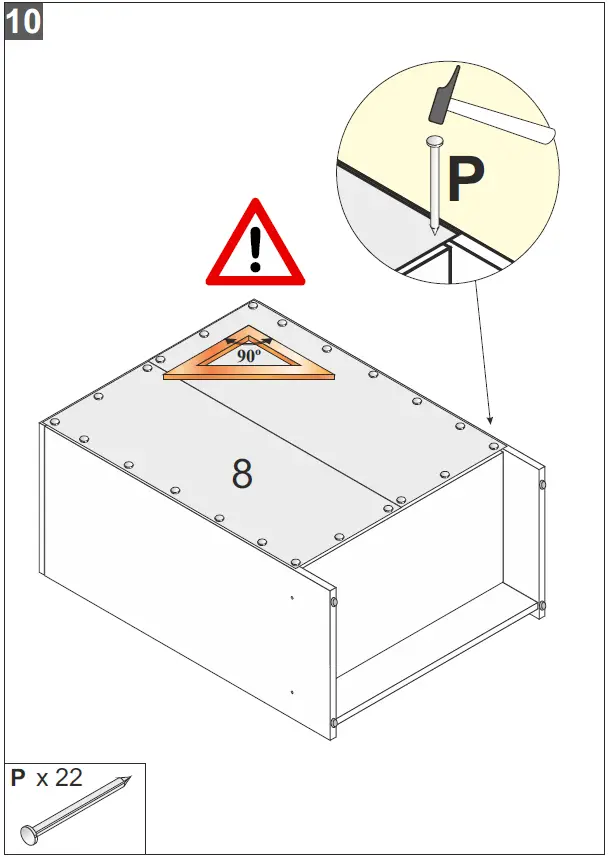 10

P

90º

8

P x 22