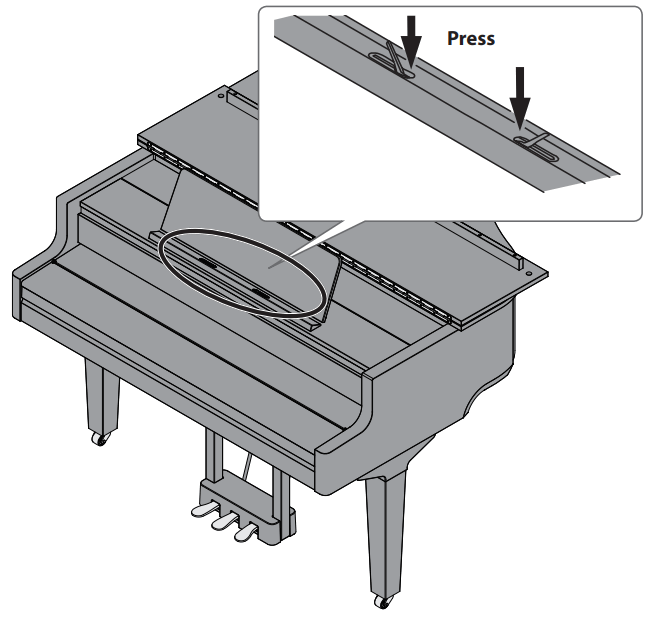 Press