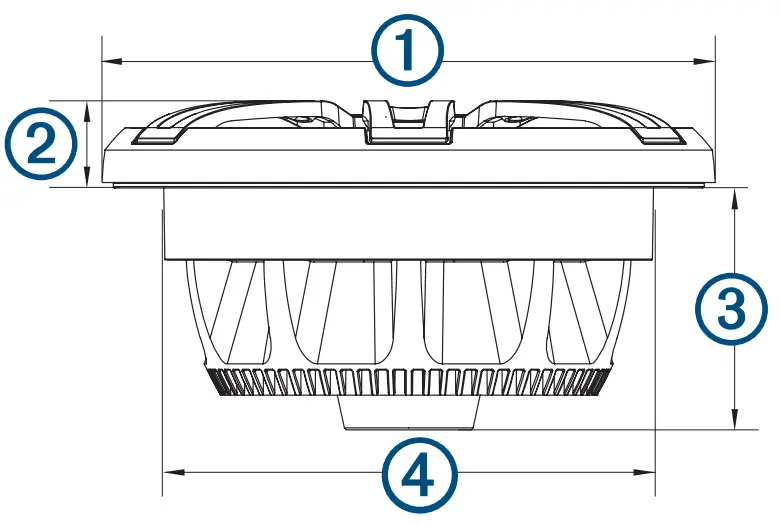 1
2
3
4